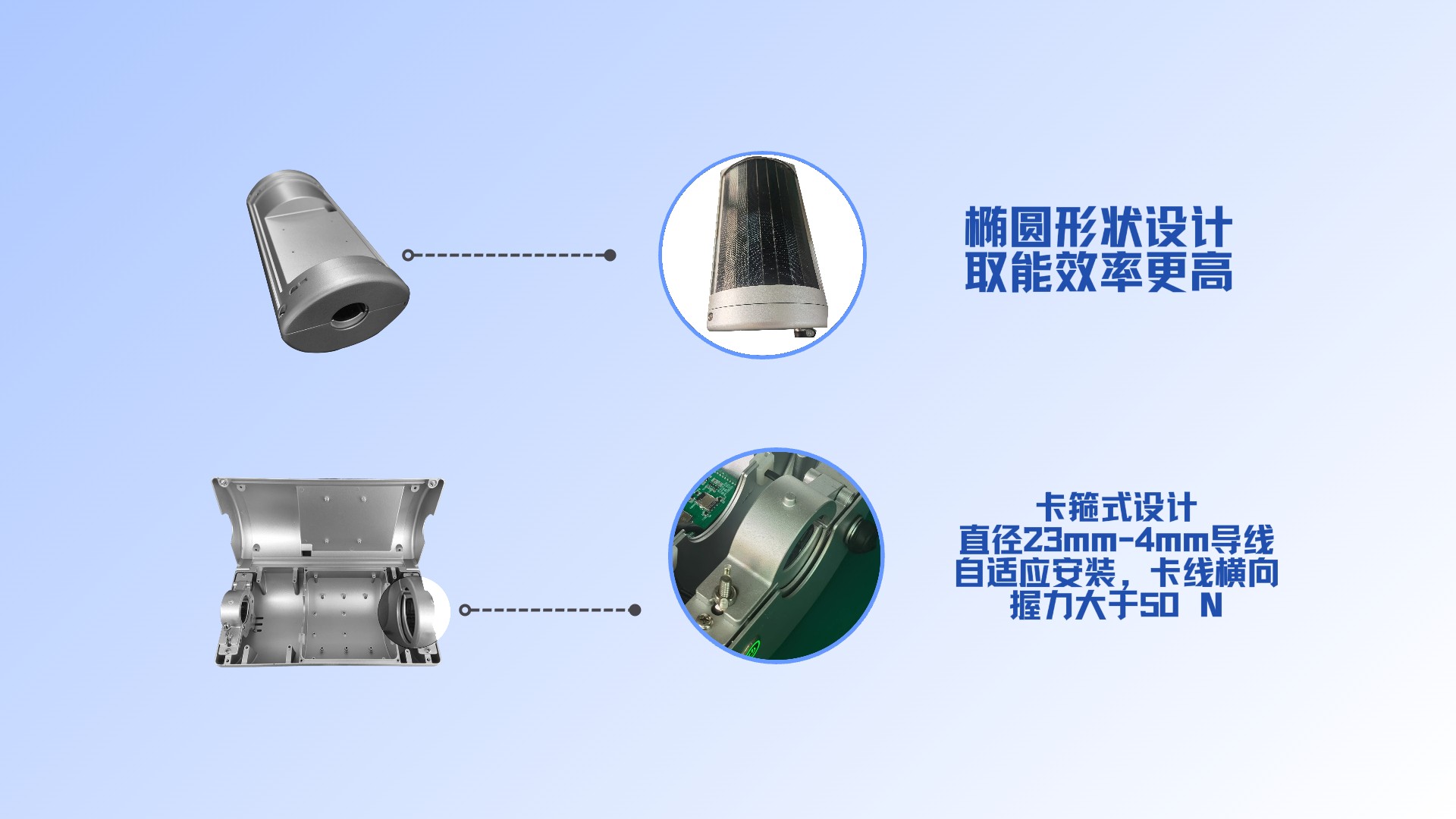 椭圆形状设计
取能效率更高

卡箍式设计
直径23mm-4mm导线
自适应安装，卡线横向
握力大于50 N